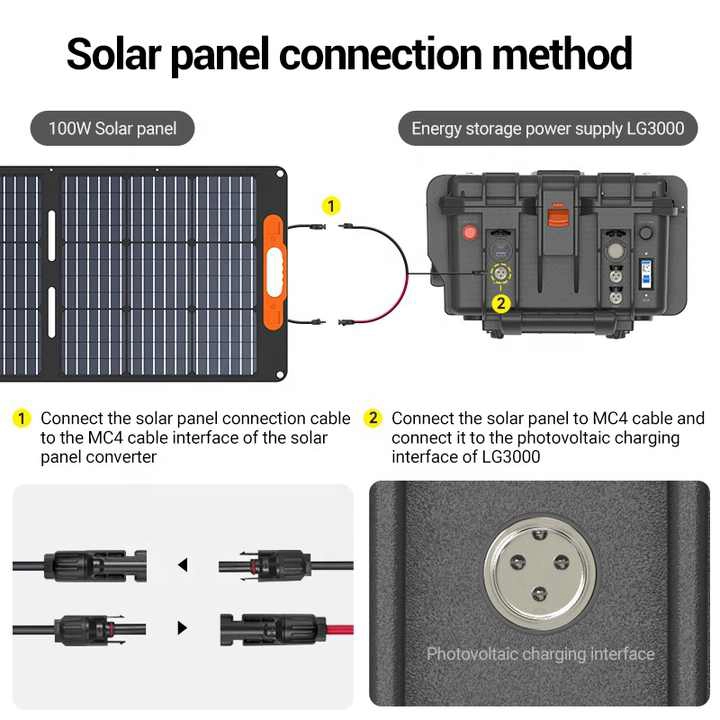 Solar panel connection method

100W Solar panel

Energy storage power supply LG3000

1

2

1 Connect the solar panel connection cable to the MC4 cable interface of the solar panel converter

2 Connect the solar panel to MC4 cable and connect it to the photovoltaic charging interface of LG3000

Photovoltaic charging interface